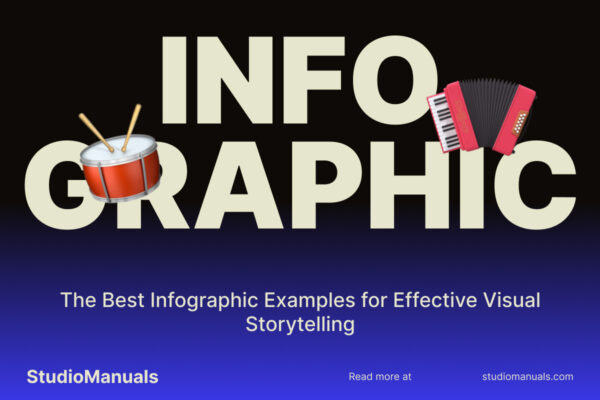 INFO
GRAPHIC

The Best Infographic Examples for Effective Visual Storytelling

StudioManuals

Read more at

studiomanuals.com